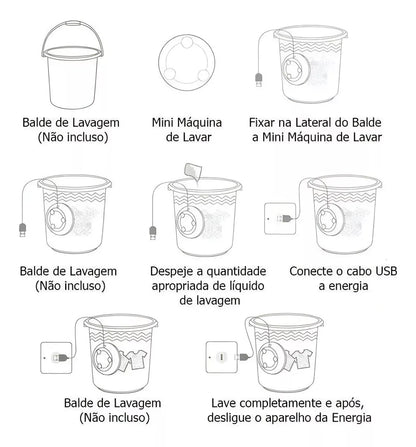 Balde de Lavagem
(Não incluso)

Mini Máquina
de Lavar

Fixar na Lateral do Balde
a Mini Máquina de Lavar

Balde de Lavagem
(Não incluso)

Despeje a quantidade
apropriada de líquido
de lavagem

Conecte o cabo USB
a energia

Balde de Lavagem
(Não incluso)

Lave completamente e após,
desligue o aparelho da Energia