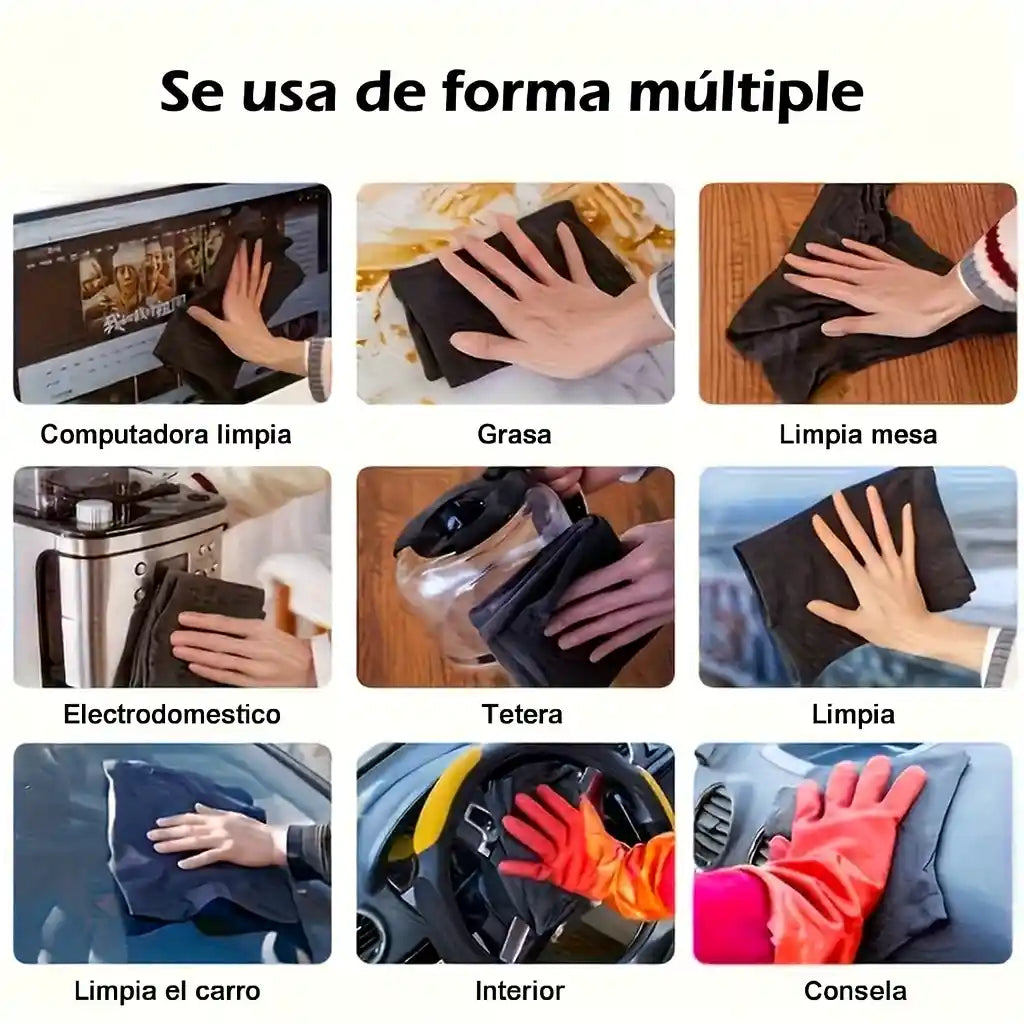 Se usa de forma múltiple

Computadora limpia

Grasa

Limpia mesa

Electrodomestico

Tetera

Limpia

Limpia el carro

Interior

Consela