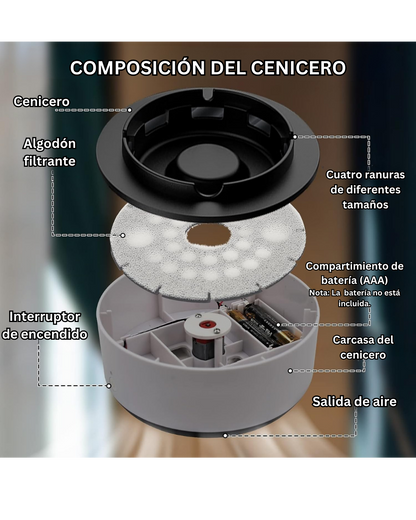 COMPOSICIÓN DEL CENICERO

Cenicero

Algodón filtrante

Cuatro ranuras de diferentes tamaños

Compartimiento de batería (AAA)
Nota: La batería no está incluida.

Interruptor de encendido

Carcasa del cenicero

Salida de aire