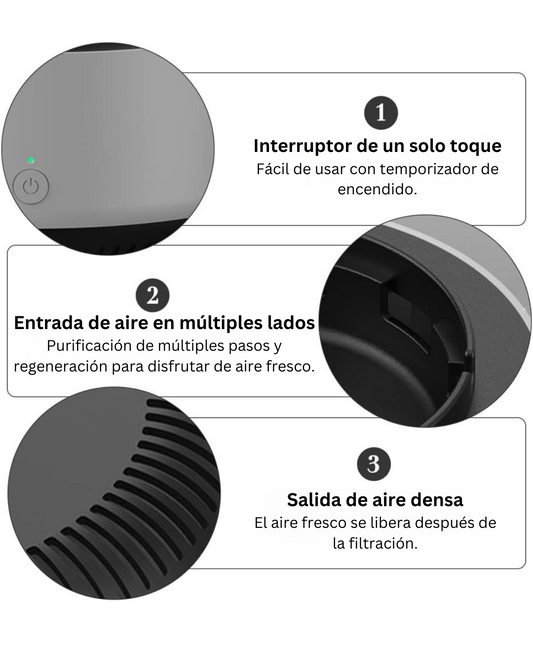 1
Interruptor de un solo toque
Fácil de usar con temporizador de encendido.

2
Entrada de aire en múltiples lados
Purificación de múltiples pasos y regeneración para disfrutar de aire fresco.

3
Salida de aire densa
El aire fresco se libera después de la filtración.