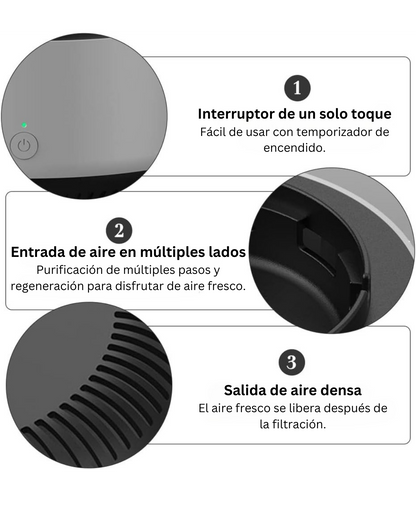 1
Interruptor de un solo toque
Fácil de usar con temporizador de encendido.

2
Entrada de aire en múltiples lados
Purificación de múltiples pasos y regeneración para disfrutar de aire fresco.

3
Salida de aire densa
El aire fresco se libera después de la filtración.