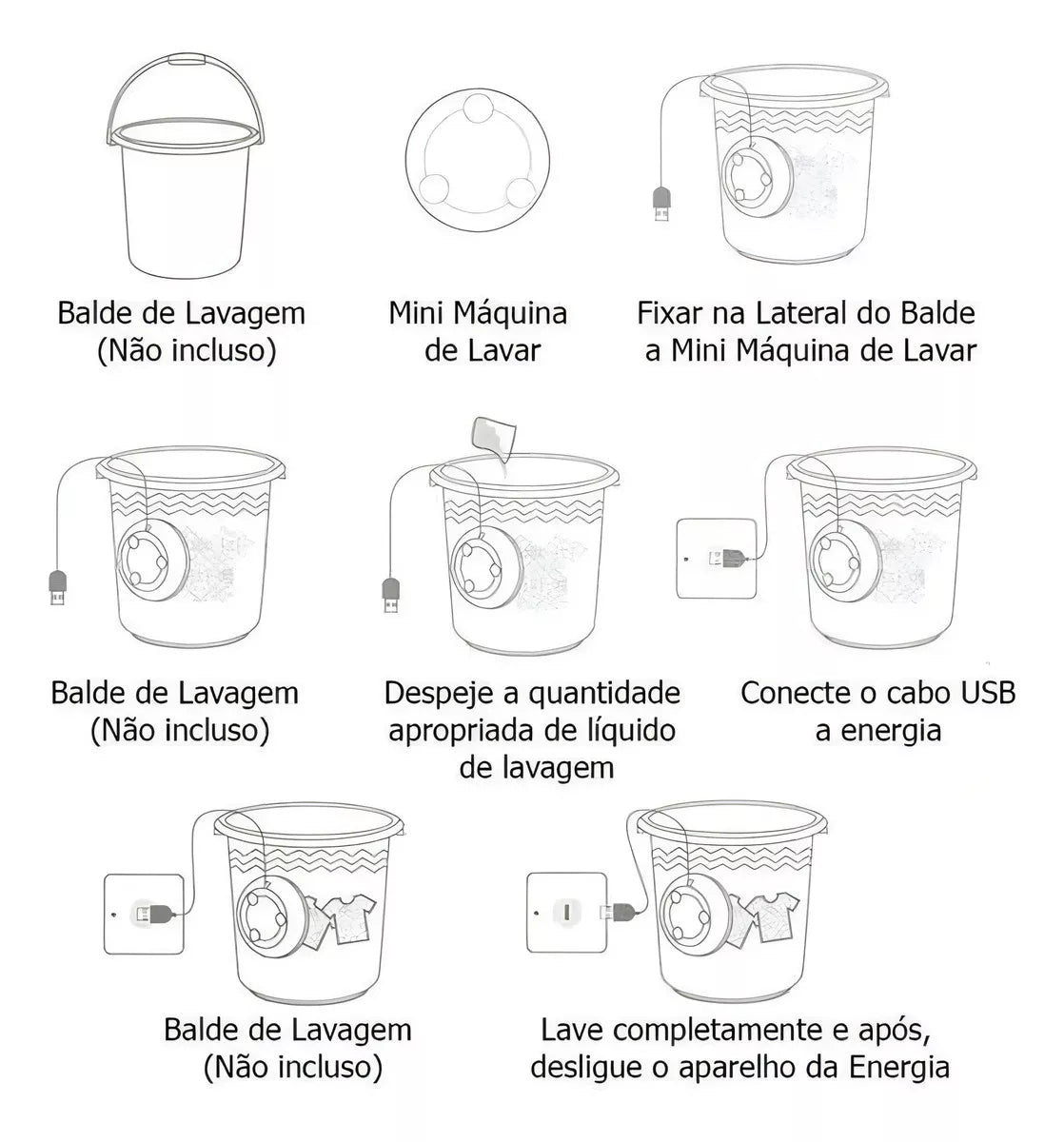 Balde de Lavagem
(Não incluso)

Mini Máquina
de Lavar

Fixar na Lateral do Balde
a Mini Máquina de Lavar

Balde de Lavagem
(Não incluso)

Despeje a quantidade
apropriada de líquido
de lavagem

Conecte o cabo USB
a energia

Balde de Lavagem
(Não incluso)

Lave completamente e após,
desligue o aparelho da Energia