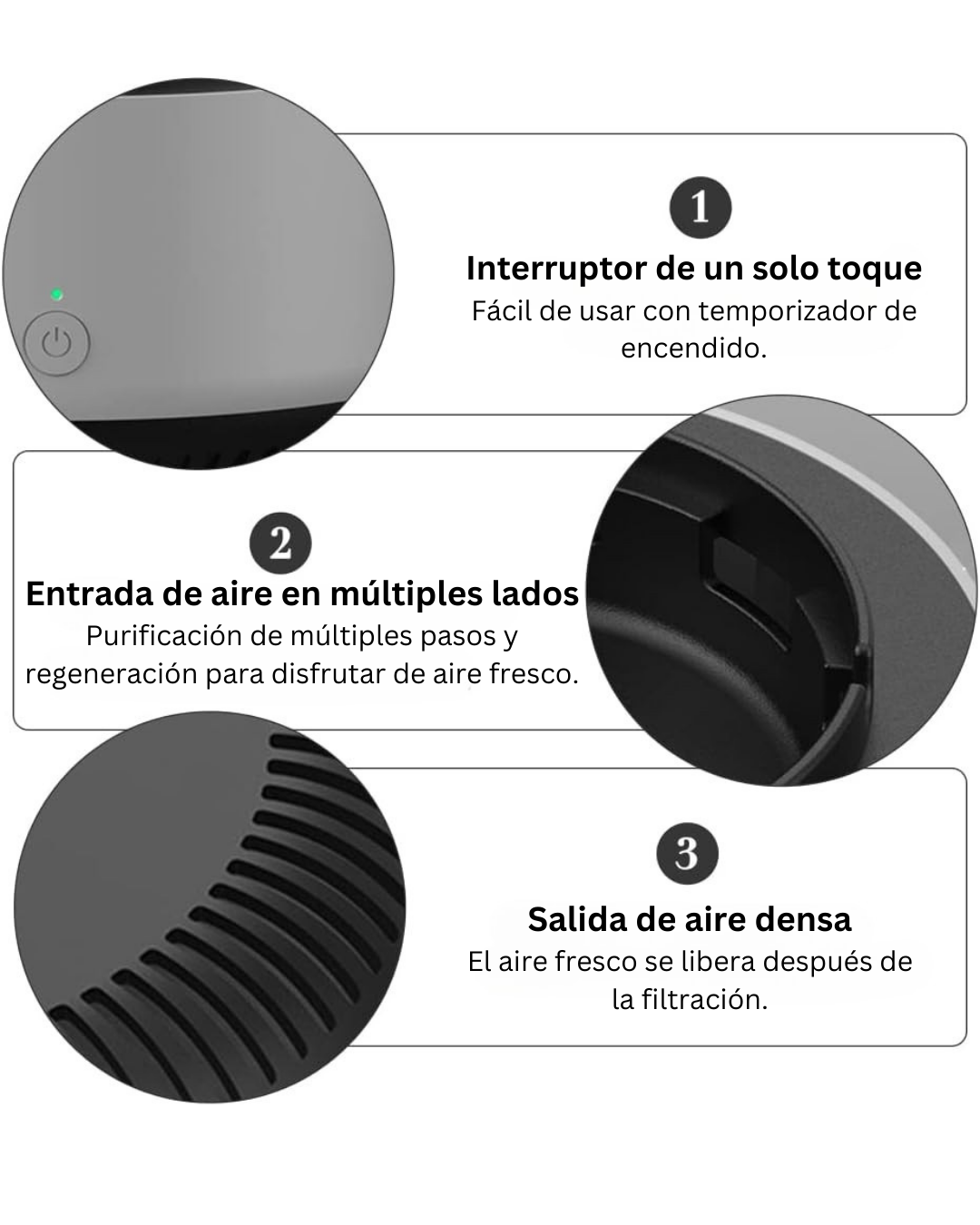 1

Interruptor de un solo toque
Fácil de usar con temporizador de encendido.

2

Entrada de aire en múltiples lados
Purificación de múltiples pasos y regeneración para disfrutar de aire fresco.

3

Salida de aire densa
El aire fresco se libera después de la filtración.